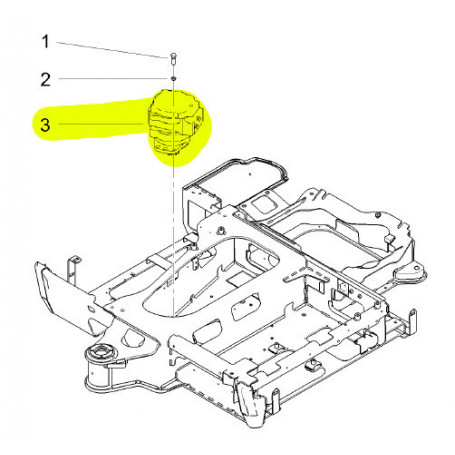 1
2
3